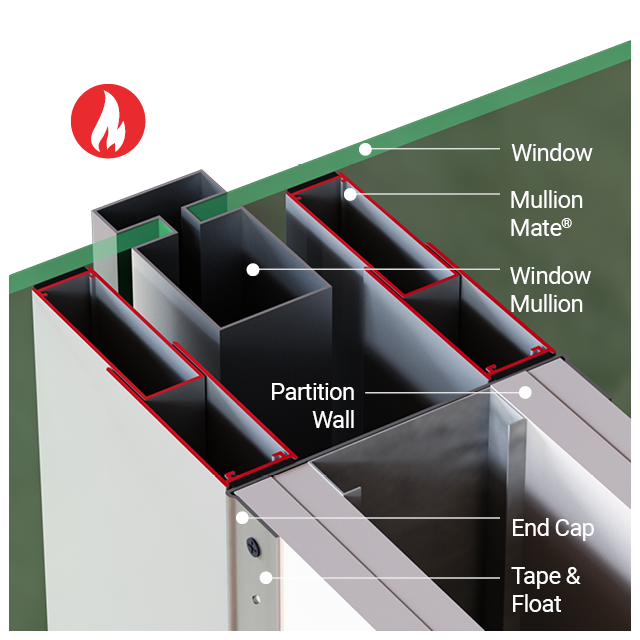 Window

Mullion Mate®

Window Mullion

Partition Wall

End Cap

Tape & Float